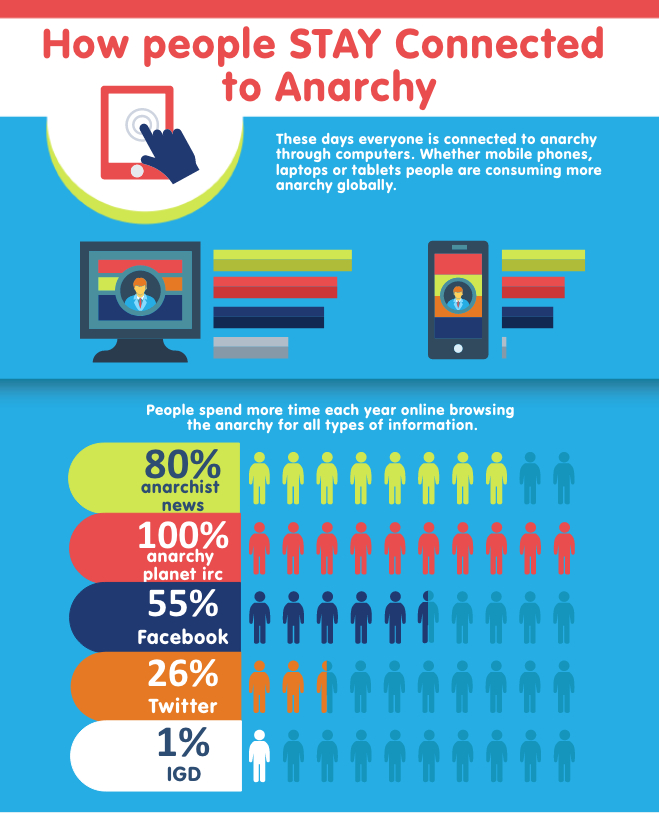 How people STAY Connected to Anarchy

These days everyone is connected to anarchy through computers. Whether mobile phones, laptops or tablets people are consuming more anarchy globally.

People spend more time each year online browsing the anarchy for all types of information.

80% anarchist news

100% anarchy planet irc

55% Facebook

26% Twitter

1% IGD